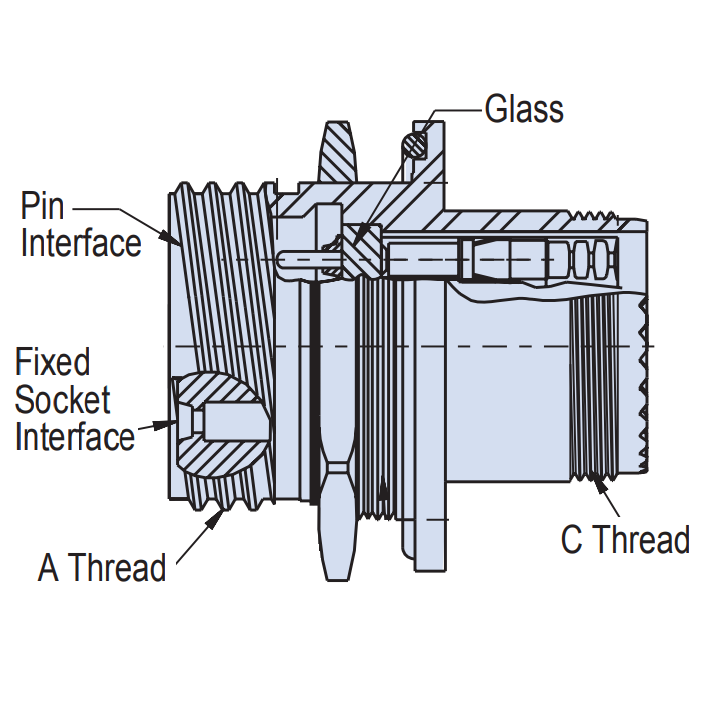 Glass

Pin Interface

Fixed Socket Interface

A Thread

C Thread